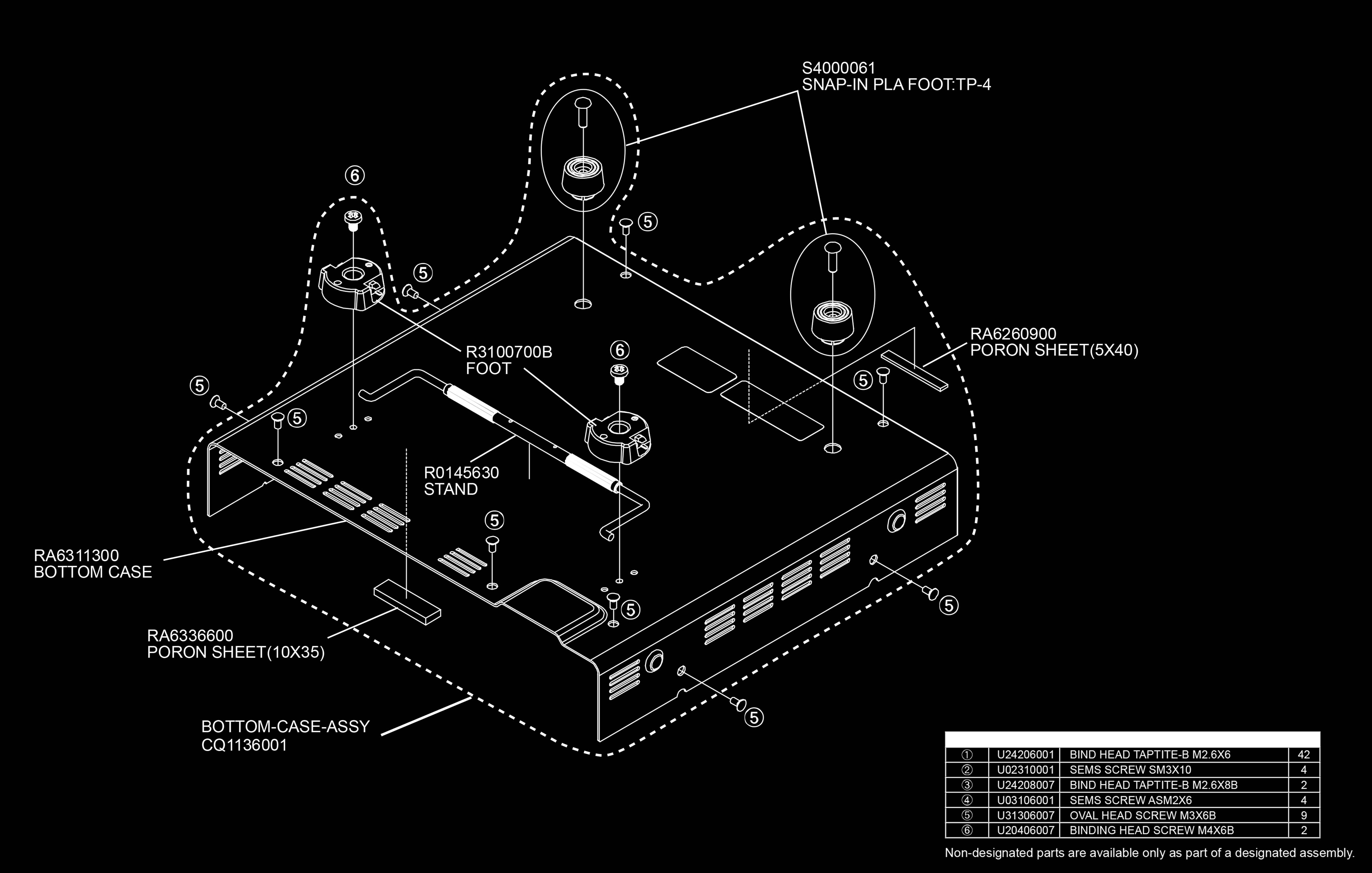 S4000061
SNAP-IN PLA FOOT:TP-4

⑥

⑤

⑤

RA6260900
PORON SHEET(5X40)

R3100700B
FOOT

⑥

⑤

⑤

⑤

R0145630
STAND

⑤

RA6311300
BOTTOM CASE

⑤

⑤

RA6336600
PORON SHEET(10X35)

⑤

BOTTOM-CASE-ASSY
CQ1136001

| | | | |
|---|---|---|---|
| ① | U24206001 | BIND HEAD TAPTITE-B M2.6X6 | 42 |
| ② | U02310001 | SEMS SCREW SM3X10 | 4 |
| ③ | U24208007 | BIND HEAD TAPTITE-B M2.6X8B | 2 |
| ④ | U03106001 | SEMS SCREW ASM2X6 | 4 |
| ⑤ | U31306007 | OVAL HEAD SCREW M3X6B | 9 |
| ⑥ | U20406007 | BINDING HEAD SCREW M4X6B | 2 |

Non-designated parts are available only as part of a designated assembly.